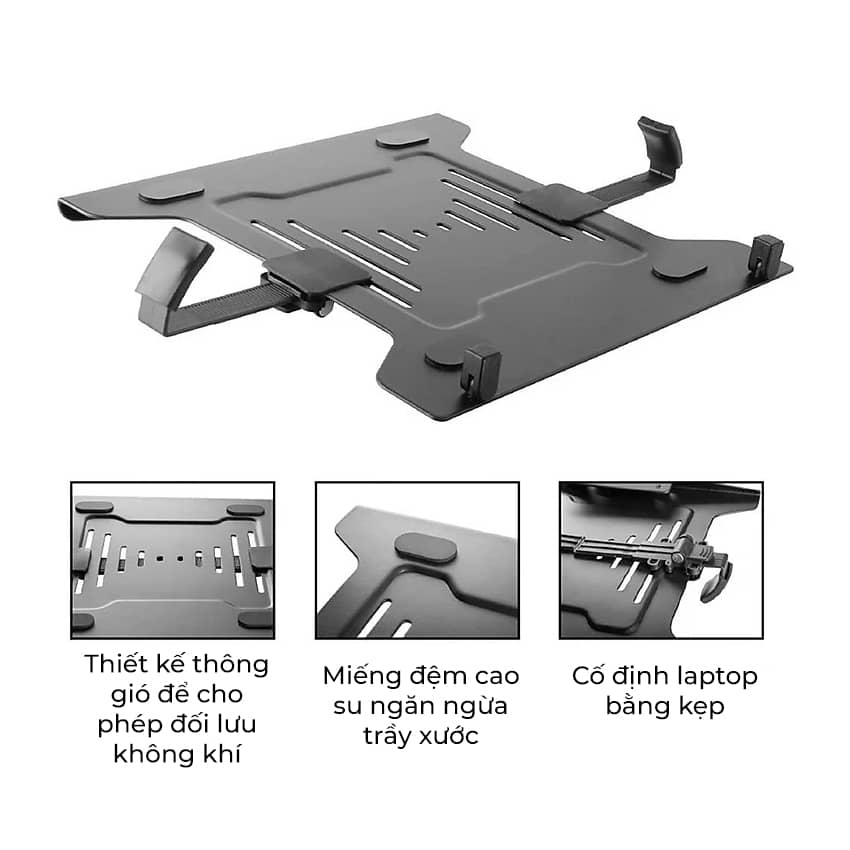 Thiết kế thông gió để cho phép đối lưu không khí

Miếng đệm cao su ngăn ngừa trầy xước

Cố định laptop bằng kẹp