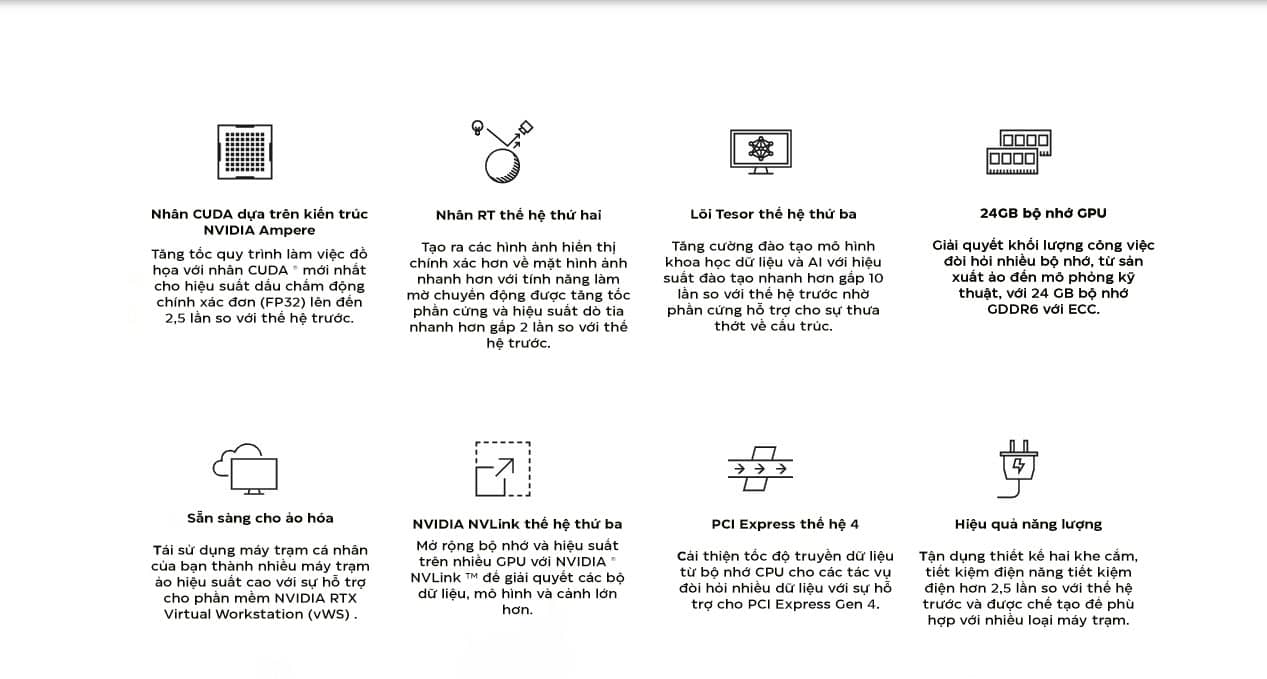 Nhân CUDA dựa trên kiến trúc NVIDIA Ampere

Tăng tốc quy trình làm việc đồ họa với nhân CUDA ® mới nhất cho hiệu suất dấu chấm động chính xác đơn (FP32) lên đến 2,5 lần so với thế hệ trước.

Nhân RT thế hệ thứ hai

Tạo ra các hình ảnh hiển thị chính xác hơn về mặt hình ảnh nhanh hơn với tính năng làm mờ chuyển động được tăng tốc phần cứng và hiệu suất dò tia nhanh hơn gấp 2 lần so với thế hệ trước.

Lõi Tesor thế hệ thứ ba

Tăng cường đào tạo mô hình khoa học dữ liệu và AI với hiệu suất đào tạo nhanh hơn gấp 10 lần so với thế hệ trước nhờ phần cứng hỗ trợ cho sự thưa thớt về cấu trúc.

24GB bộ nhớ GPU

Giải quyết khối lượng công việc đòi hỏi nhiều bộ nhớ, từ sản xuất ảo đến mô phỏng kỹ thuật, với 24 GB bộ nhớ GDDR6 với ECC.

Sẵn sàng cho ảo hóa

Tái sử dụng máy trạm cá nhân của bạn thành nhiều máy trạm ảo hiệu suất cao với sự hỗ trợ cho phần mềm NVIDIA RTX Virtual Workstation (vWS) .

NVIDIA NVLink thế hệ thứ ba

Mở rộng bộ nhớ và hiệu suất trên nhiều GPU với NVIDIA ® NVLink ™ để giải quyết các bộ dữ liệu, mô hình và cảnh lớn hơn.

PCI Express thế hệ 4

Cải thiện tốc độ truyền dữ liệu từ bộ nhớ CPU cho các tác vụ đòi hỏi nhiều dữ liệu với sự hỗ trợ cho PCI Express Gen 4.

Hiệu quả năng lượng

Tận dụng thiết kế hai khe cắm, tiết kiệm điện năng tiết kiệm điện hơn 2,5 lần so với thế hệ trước và được chế tạo để phù hợp với nhiều loại máy trạm.