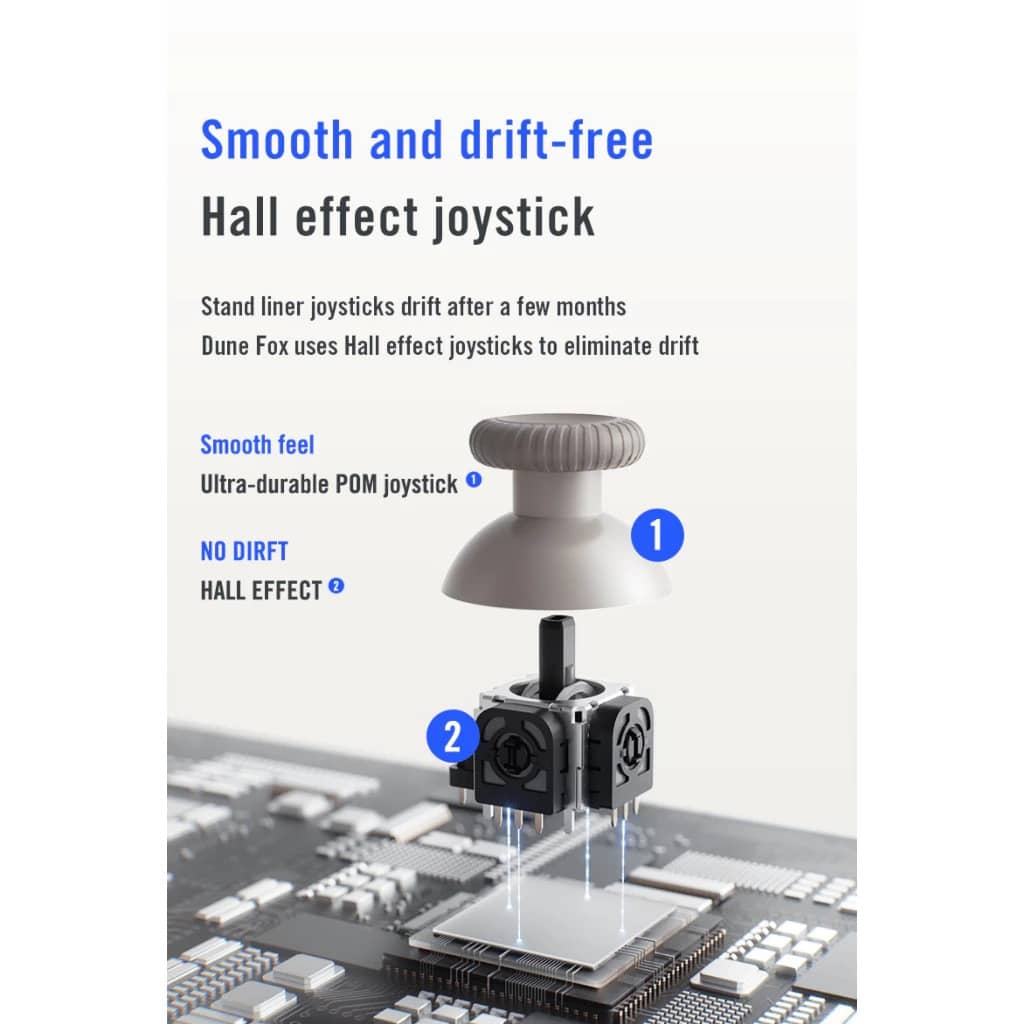 Smooth and drift-free
Hall effect joystick

Stand liner joysticks drift after a few months
Dune Fox uses Hall effect joysticks to eliminate drift

Smooth feel
Ultra-durable POM joystick 1

NO DIRFT
HALL EFFECT 2

1

2