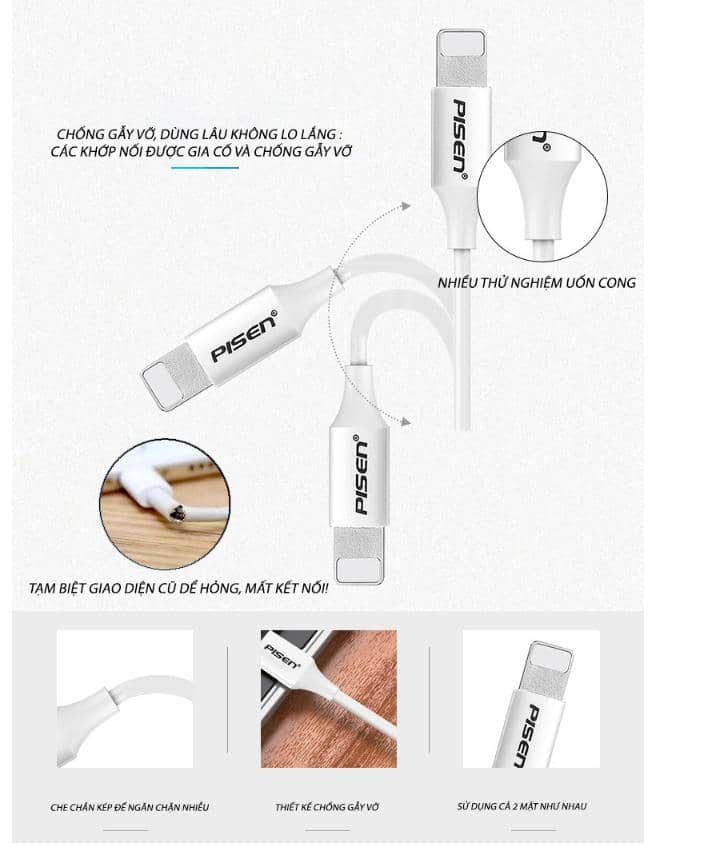 CHỐNG GÃY VỠ, DÙNG LÂU KHÔNG LO LẮNG :
CÁC KHỚP NỐI ĐƯỢC GIA CỐ VÀ CHỐNG GÃY VỠ

PISEN®

NHIỀU THỬ NGHIỆM UỐN CONG

PISEN®

PISEN®

TẠM BIỆT GIAO DIỆN CŨ DỄ HỎNG, MẤT KẾT NỐI!

PISEN

PISEN

CHE CHẮN KÉP ĐỂ NGĂN CHẶN NHIỄU

THIẾT KẾ CHỐNG GÃY VỠ

SỬ DỤNG CẢ 2 MẶT NHƯ NHAU