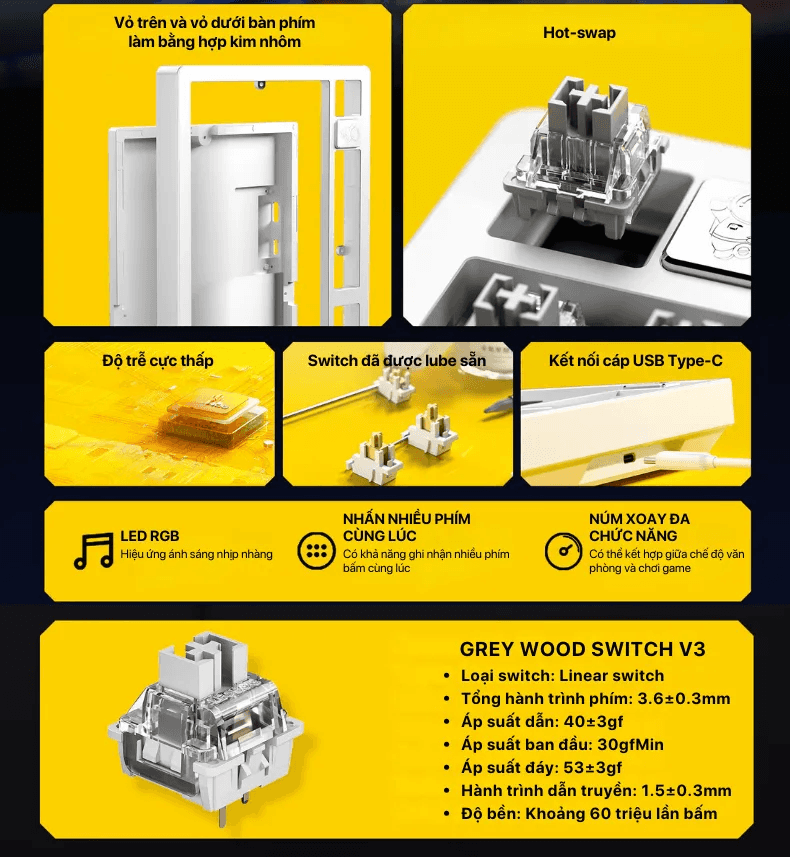 Vỏ trên và vỏ dưới bàn phím làm bằng hợp kim nhôm

Hot-swap

Độ trễ cực thấp

Switch đã được lube sẵn

Kết nối cáp USB Type-C

LED RGB
Hiệu ứng ánh sáng nhịp nhàng

NHẤN NHIỀU PHÍM CÙNG LÚC
Có khả năng ghi nhận nhiều phím bấm cùng lúc

NÚM XOAY ĐA CHỨC NĂNG
Có thể kết hợp giữa chế độ văn phòng và chơi game

GREY WOOD SWITCH V3
• Loại switch: Linear switch
• Tổng hành trình phím: 3.6±0.3mm
• Áp suất dẫn: 40±3gf
• Áp suất ban đầu: 30gfMin
• Áp suất đáy: 53±3gf
• Hành trình dẫn truyền: 1.5±0.3mm
• Độ bền: Khoảng 60 triệu lần bấm