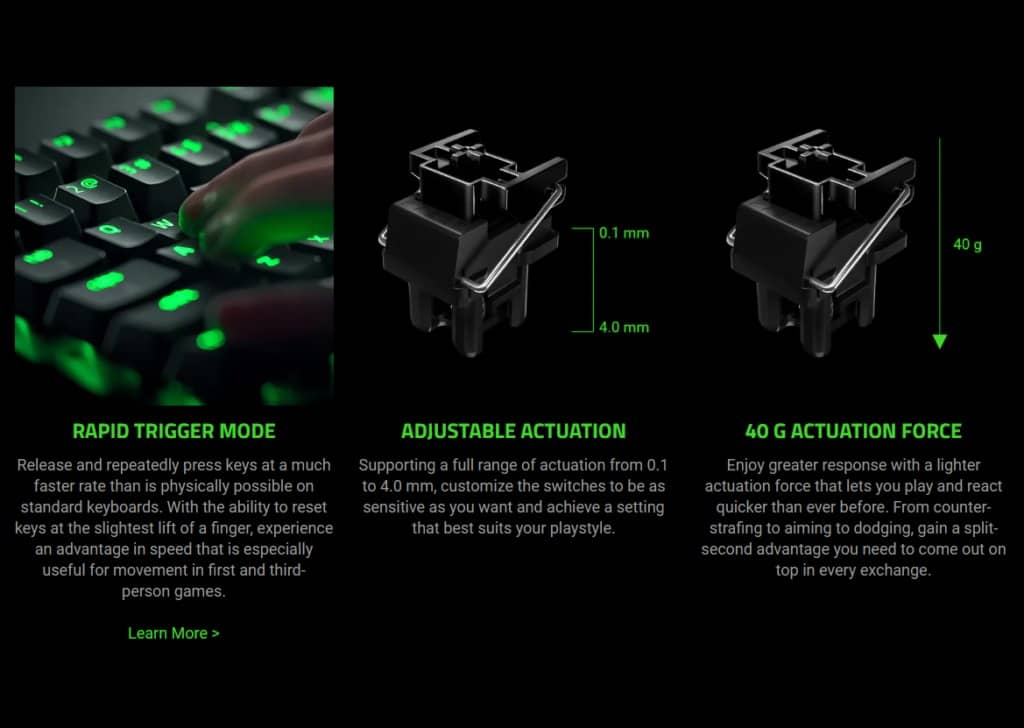 0.1 mm

4.0 mm

40 g

RAPID TRIGGER MODE

Release and repeatedly press keys at a much faster rate than is physically possible on standard keyboards. With the ability to reset keys at the slightest lift of a finger, experience an advantage in speed that is especially useful for movement in first and third-person games.

Learn More >

ADJUSTABLE ACTUATION

Supporting a full range of actuation from 0.1 to 4.0 mm, customize the switches to be as sensitive as you want and achieve a setting that best suits your playstyle.

40 G ACTUATION FORCE

Enjoy greater response with a lighter actuation force that lets you play and react quicker than ever before. From counter-strafing to aiming to dodging, gain a split-second advantage you need to come out on top in every exchange.