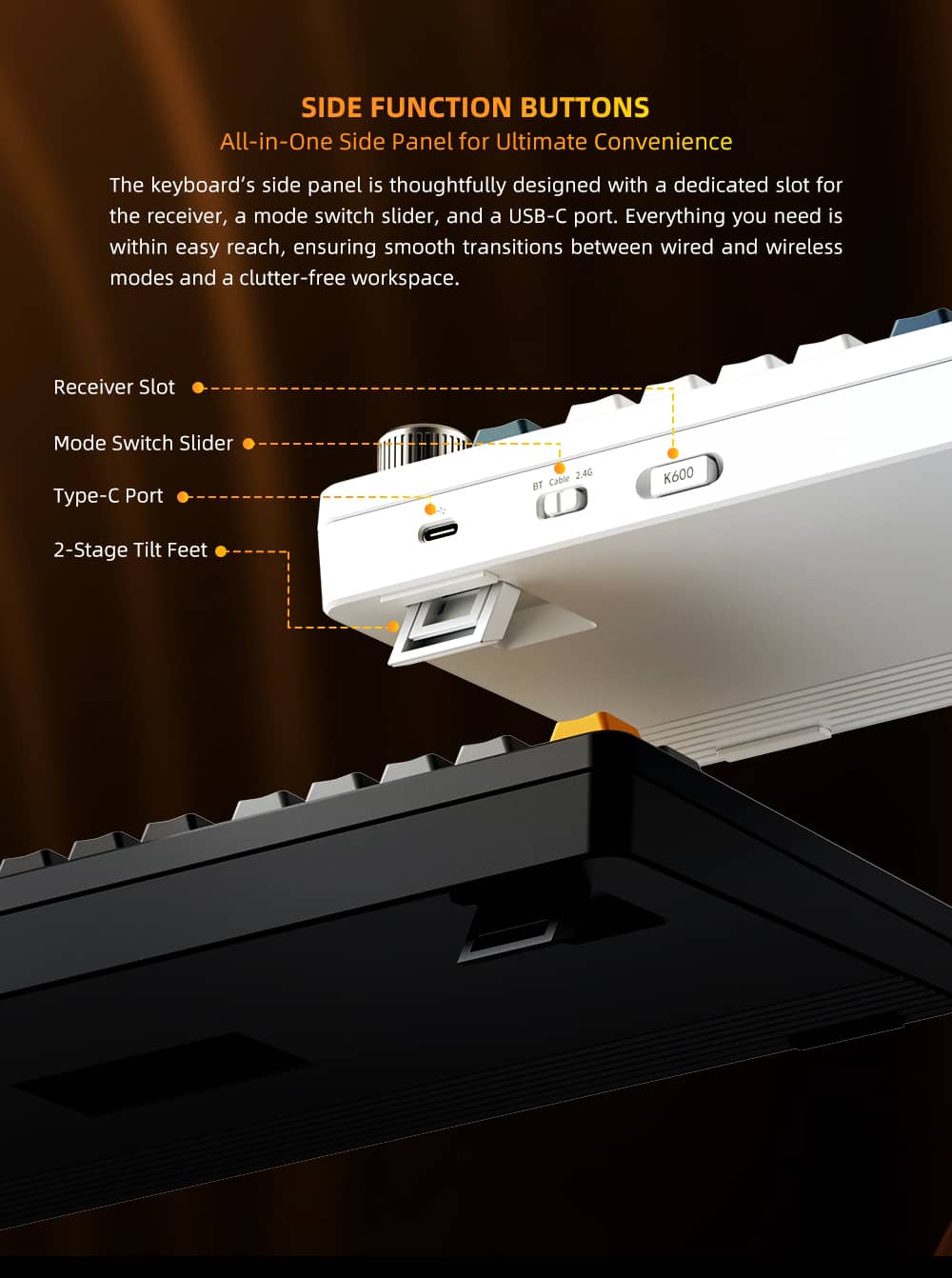 SIDE FUNCTION BUTTONS
All-in-One Side Panel for Ultimate Convenience

The keyboard's side panel is thoughtfully designed with a dedicated slot for the receiver, a mode switch slider, and a USB-C port. Everything you need is within easy reach, ensuring smooth transitions between wired and wireless modes and a clutter-free workspace.

Receiver Slot

Mode Switch Slider

Type-C Port

2-Stage Tilt Feet

BT Cable 2.4G

K600