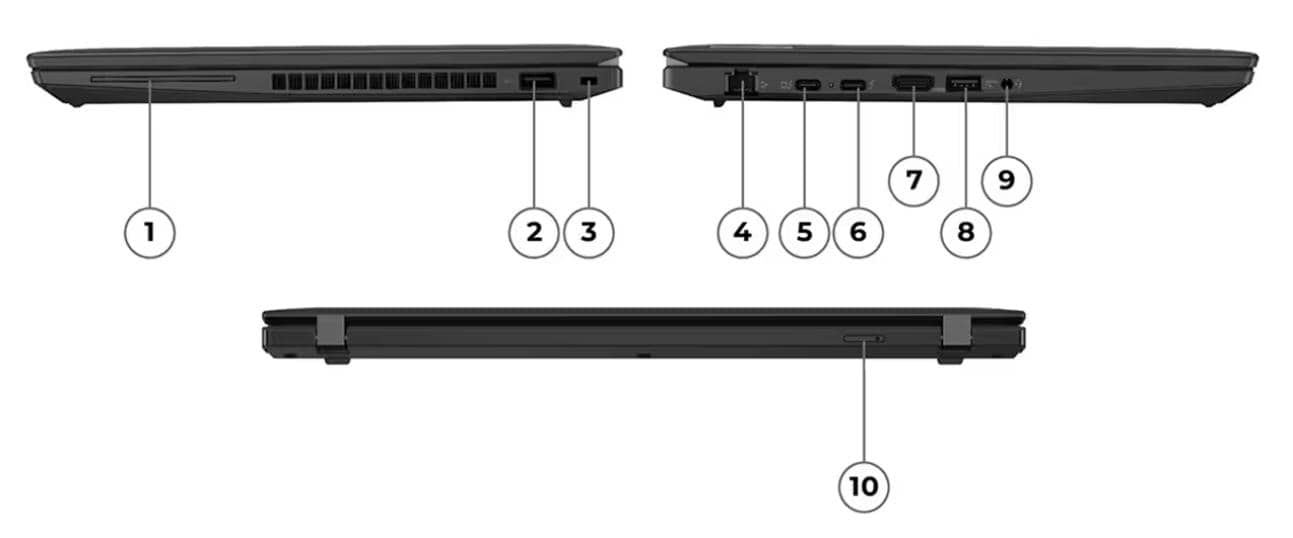 1
2 3
4 5 6
7
8
9
10