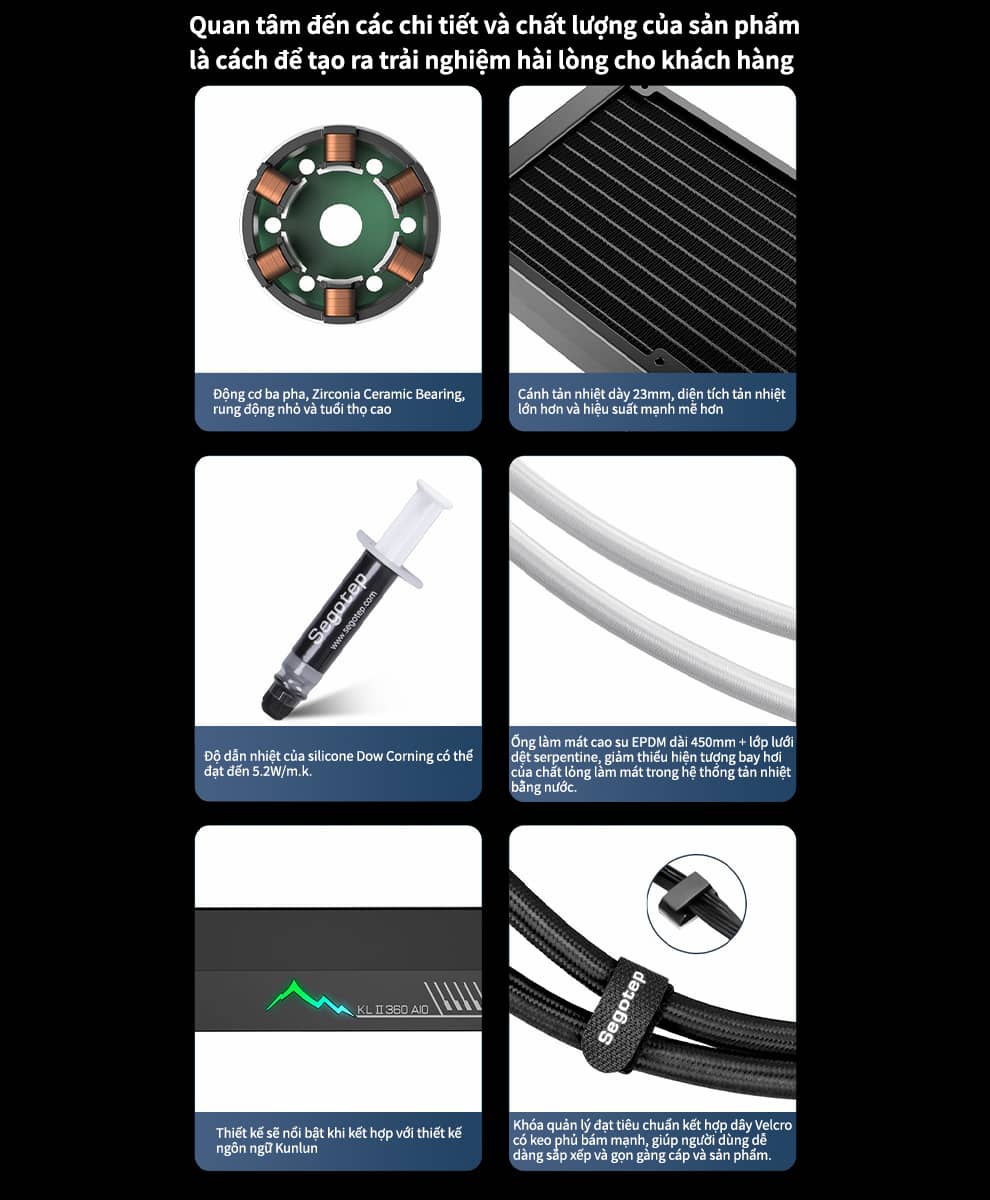 Quan tâm đến các chi tiết và chất lượng của sản phẩm là cách để tạo ra trải nghiệm hài lòng cho khách hàng

Động cơ ba pha, Zirconia Ceramic Bearing, rung động nhỏ và tuổi thọ cao

Cánh tản nhiệt dày 23mm, diện tích tản nhiệt lớn hơn và hiệu suất mạnh mẽ hơn

Segotep
www.segotep.com

Độ dẫn nhiệt của silicone Dow Corning có thể đạt đến 5.2W/m.k.

Ống làm mát cao su EPDM dài 450mm + lớp lưới dệt serpentine, giảm thiểu hiện tượng bay hơi của chất lỏng làm mát trong hệ thống tản nhiệt bằng nước.

KL II 360 AIO

Thiết kế sẽ nổi bật khi kết hợp với thiết kế ngôn ngữ Kunlun

Segotep

Khóa quản lý đạt tiêu chuẩn kết hợp dây Velcro có keo phủ bám mạnh, giúp người dùng dễ dàng sắp xếp và gọn gàng cáp và sản phẩm.