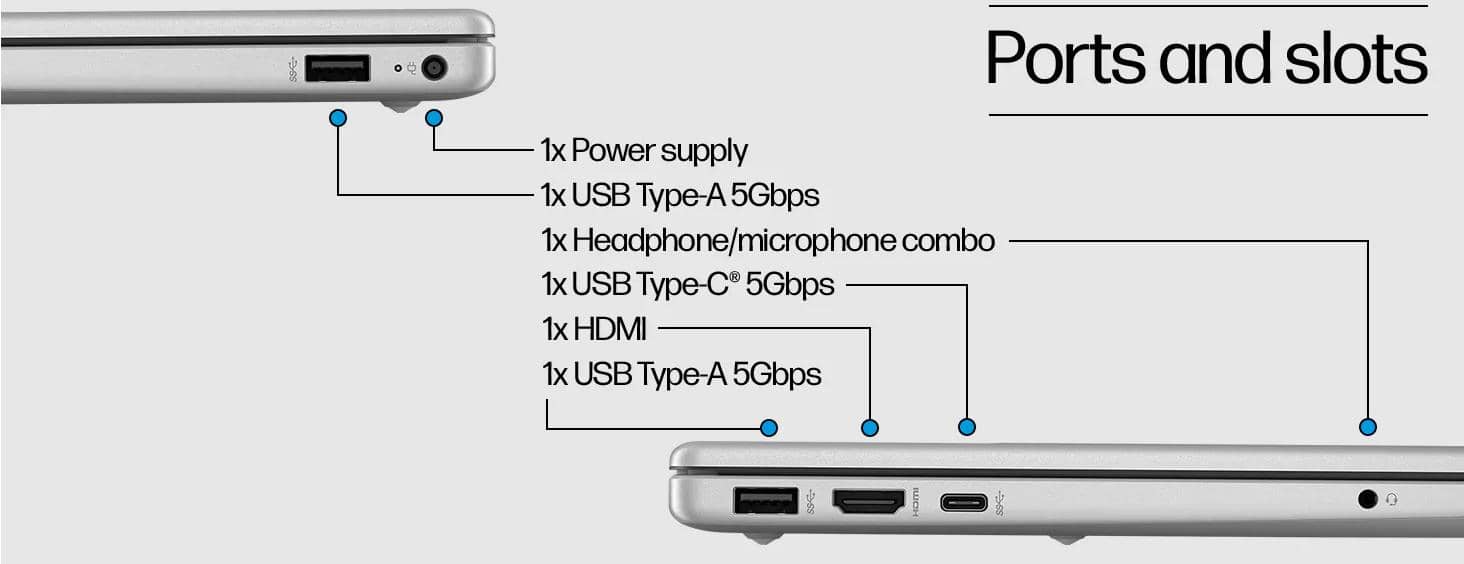 Ports and slots

1x Power supply
1x USB Type-A 5Gbps
1x Headphone/microphone combo
1x USB Type-C® 5Gbps
1x HDMI
1x USB Type-A 5Gbps

HDMI