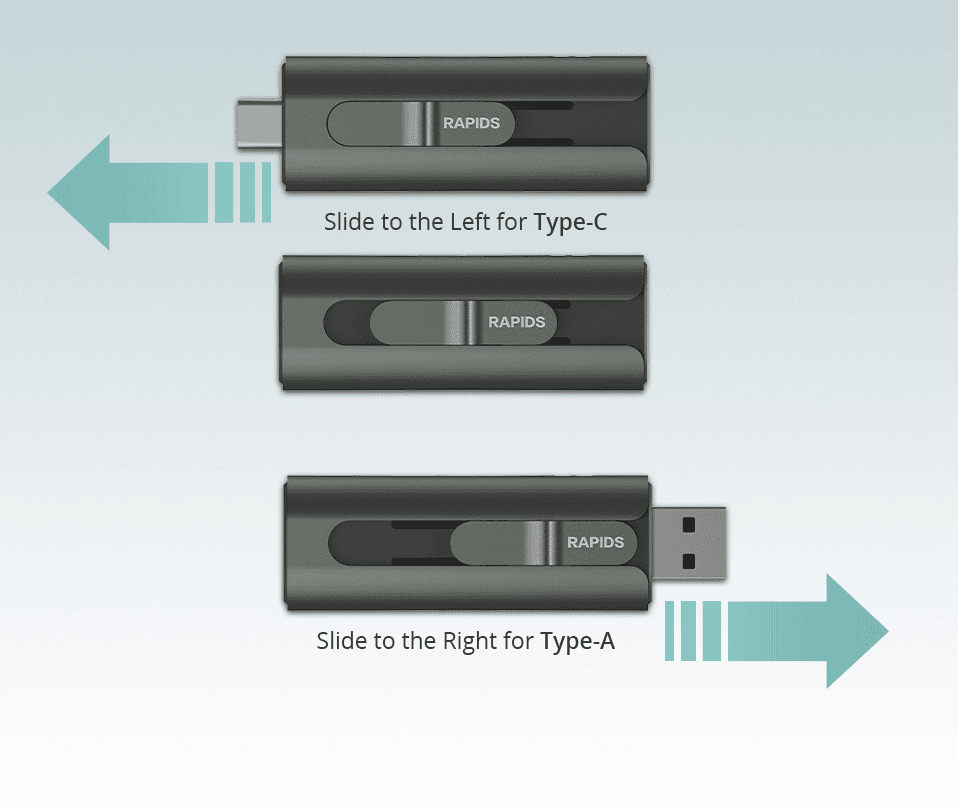 RAPIDS

Slide to the Left for Type-C

RAPIDS

RAPIDS

Slide to the Right for Type-A