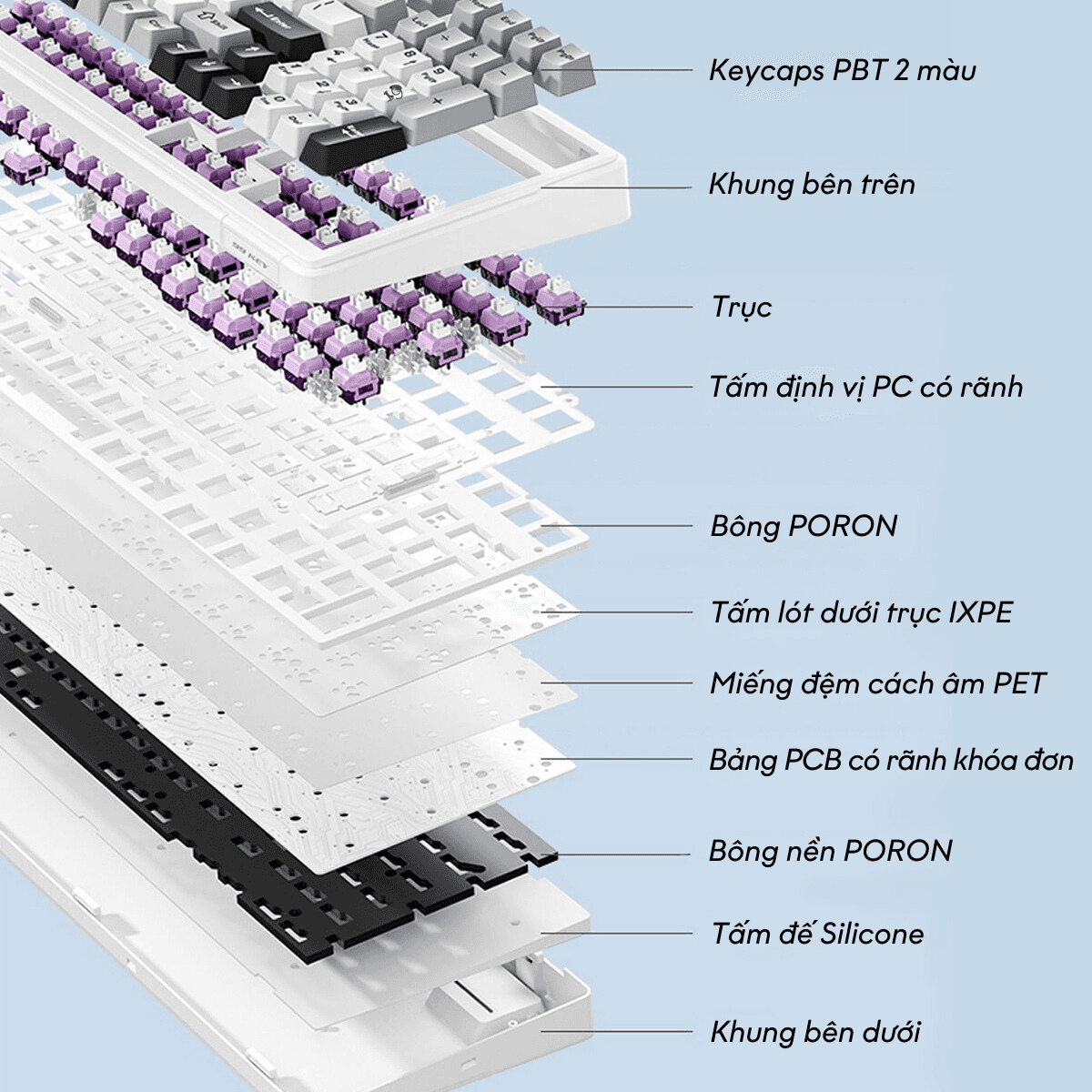 Keycaps PBT 2 màu

Khung bên trên

Trục

Tấm định vị PC có rãnh

Bông PORON

Tấm lót dưới trục IXPE

Miếng đệm cách âm PET

Bảng PCB có rãnh khóa đơn

Bông nền PORON

Tấm đế Silicone

Khung bên dưới