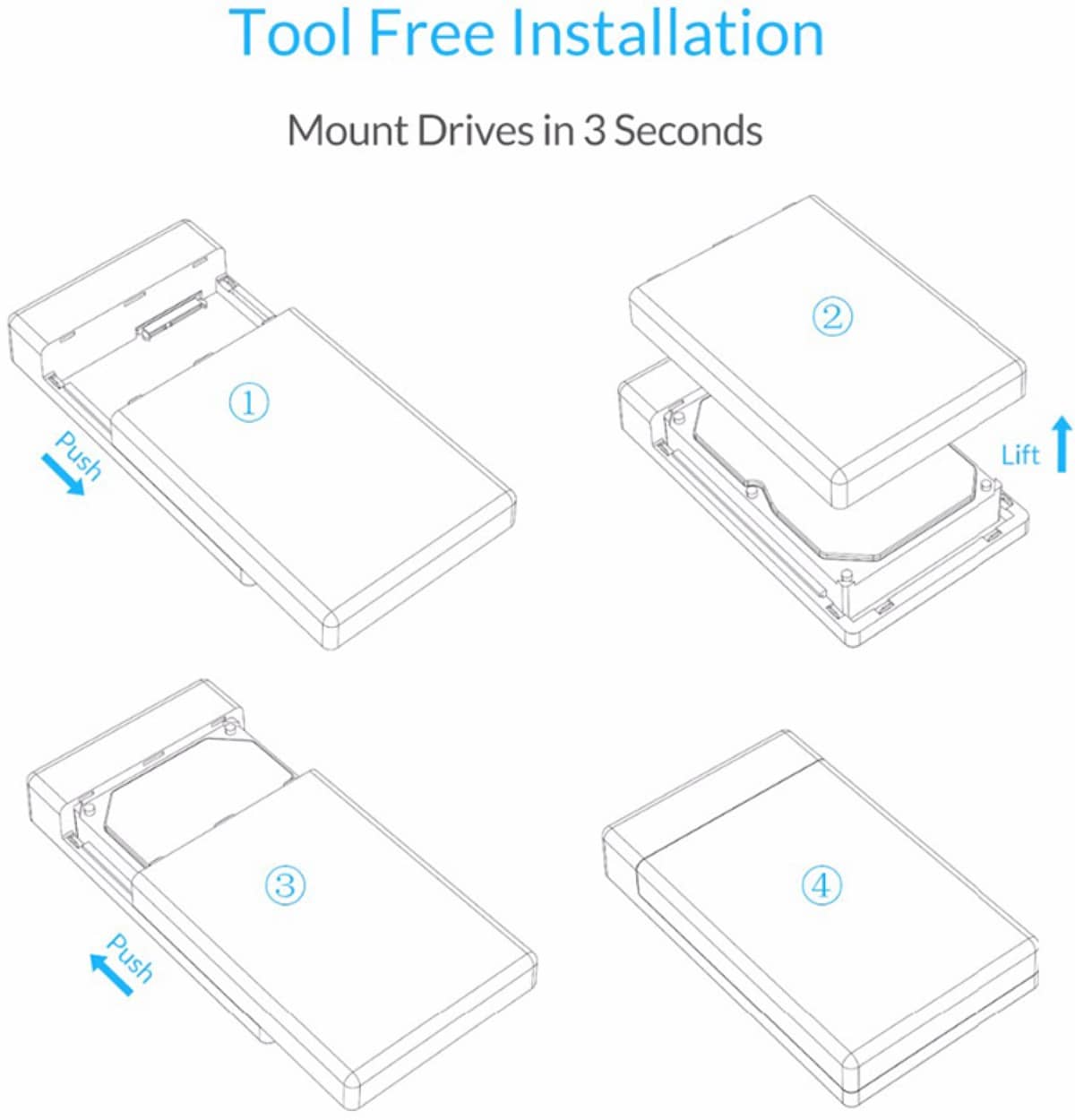 Tool Free Installation

Mount Drives in 3 Seconds

①

Push

②

Lift

③

Push

④