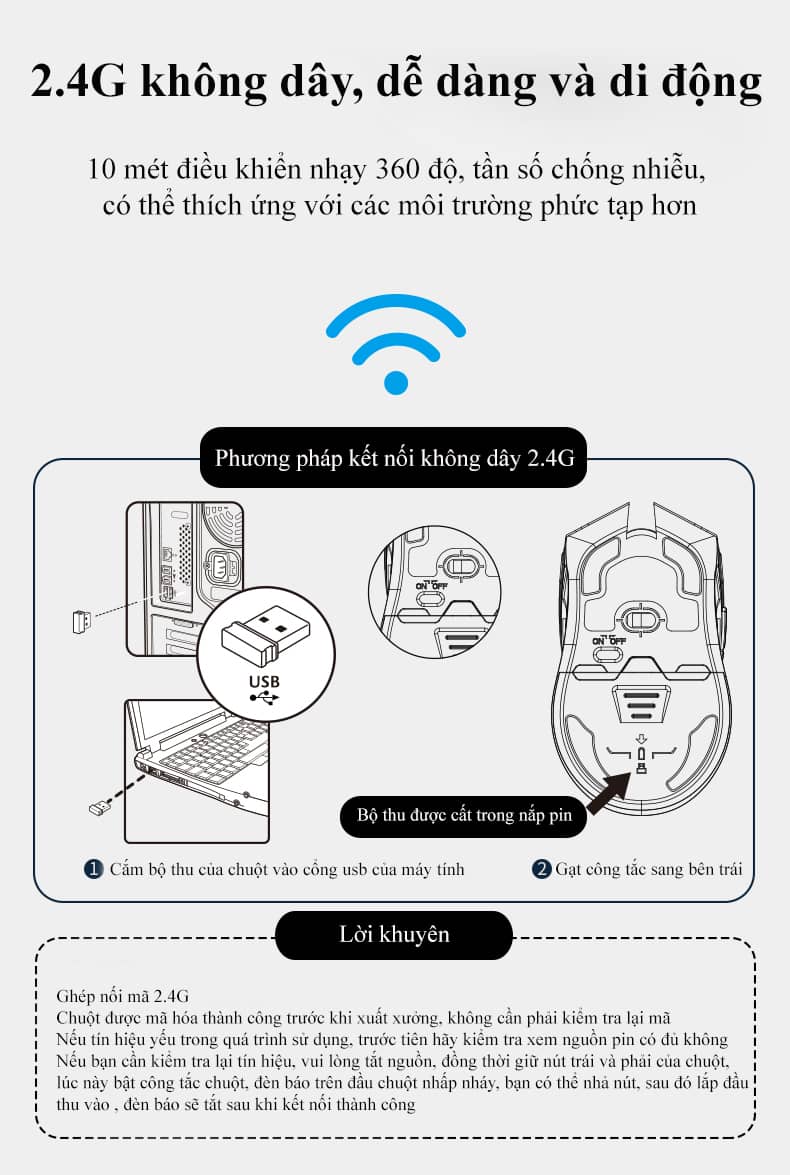 2.4G không dây, dễ dàng và di động

10 mét điều khiển nhạy 360 độ, tần số chống nhiễu, có thể thích ứng với các môi trường phức tạp hơn

Phương pháp kết nối không dây 2.4G

USB

ON OFF

ON OFF

Bộ thu được cất trong nắp pin

1 Cắm bộ thu của chuột vào cổng usb của máy tính

2 Gạt công tắc sang bên trái

Lời khuyên

Ghép nối mã 2.4G
Chuột được mã hóa thành công trước khi xuất xưởng, không cần phải kiểm tra lại mã
Nếu tín hiệu yếu trong quá trình sử dụng, trước tiên hãy kiểm tra xem nguồn pin có đủ không
Nếu bạn cần kiểm tra lại tín hiệu, vui lòng tắt nguồn, đồng thời giữ nút trái và phải của chuột, lúc này bật công tắc chuột, đèn báo trên đầu chuột nhấp nháy, bạn có thể nhả nút, sau đó lắp đầu thu vào , đèn báo sẽ tắt sau khi kết nối thành công