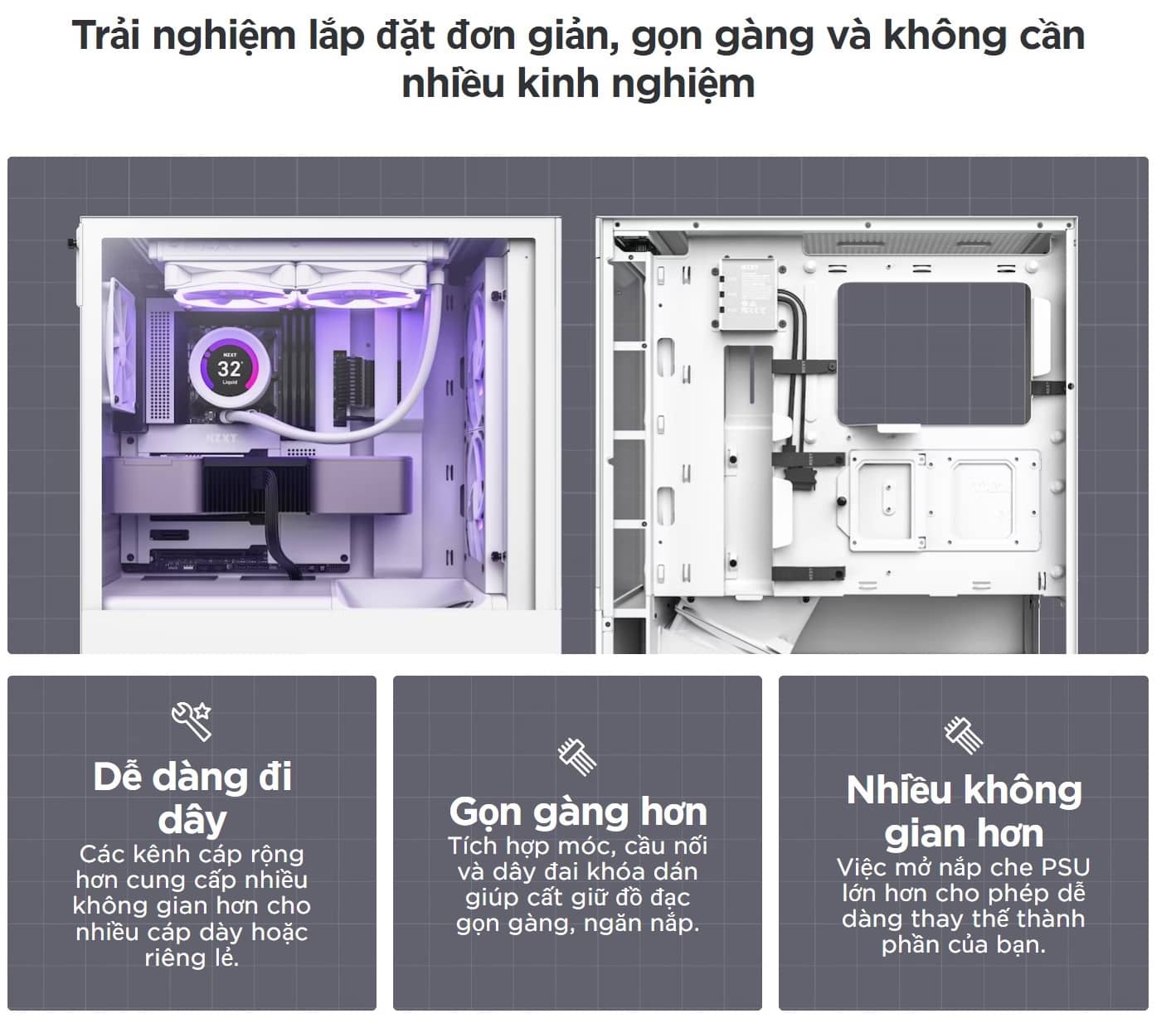 Trải nghiệm lắp đặt đơn giản, gọn gàng và không cần nhiều kinh nghiệm

NZXT
32°
Liquid

NZXT

Dễ dàng đi dây
Các kênh cáp rộng hơn cung cấp nhiều không gian hơn cho nhiều cáp dày hoặc riêng lẻ.

Gọn gàng hơn
Tích hợp móc, cầu nối và dây đai khóa dán giúp cất giữ đồ đạc gọn gàng, ngăn nắp.

Nhiều không gian hơn
Việc mở nắp che PSU lớn hơn cho phép dễ dàng thay thế thành phần của bạn.