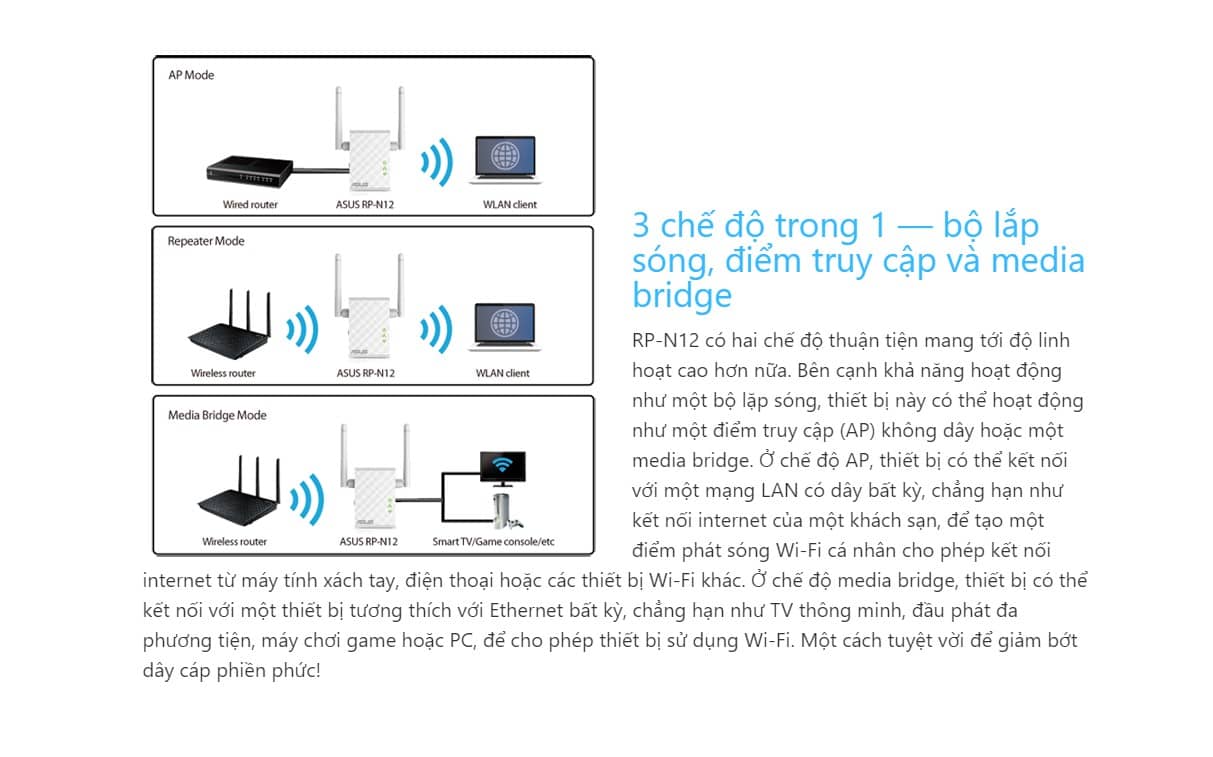 AP Mode

Wired router ASUS RP-N12 WLAN client

Repeater Mode

Wireless router ASUS RP-N12 WLAN client

Media Bridge Mode

Wireless router ASUS RP-N12 Smart TV/Game console/etc

3 chế độ trong 1 — bộ lắp sóng, điểm truy cập và media bridge

RP-N12 có hai chế độ thuận tiện mang tới độ linh hoạt cao hơn nữa. Bên cạnh khả năng hoạt động như một bộ lặp sóng, thiết bị này có thể hoạt động như một điểm truy cập (AP) không dây hoặc một media bridge. Ở chế độ AP, thiết bị có thể kết nối với một mạng LAN có dây bất kỳ, chẳng hạn như kết nối internet của một khách sạn, để tạo một điểm phát sóng Wi-Fi cá nhân cho phép kết nối internet từ máy tính xách tay, điện thoại hoặc các thiết bị Wi-Fi khác. Ở chế độ media bridge, thiết bị có thể kết nối với một thiết bị tương thích với Ethernet bất kỳ, chẳng hạn như TV thông minh, đầu phát đa phương tiện, máy chơi game hoặc PC, để cho phép thiết bị sử dụng Wi-Fi. Một cách tuyệt vời để giảm bớt dây cáp phiền phức!