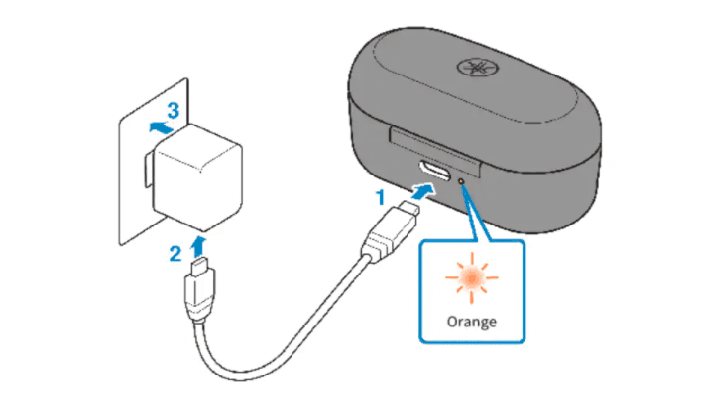 3

2

1

Orange