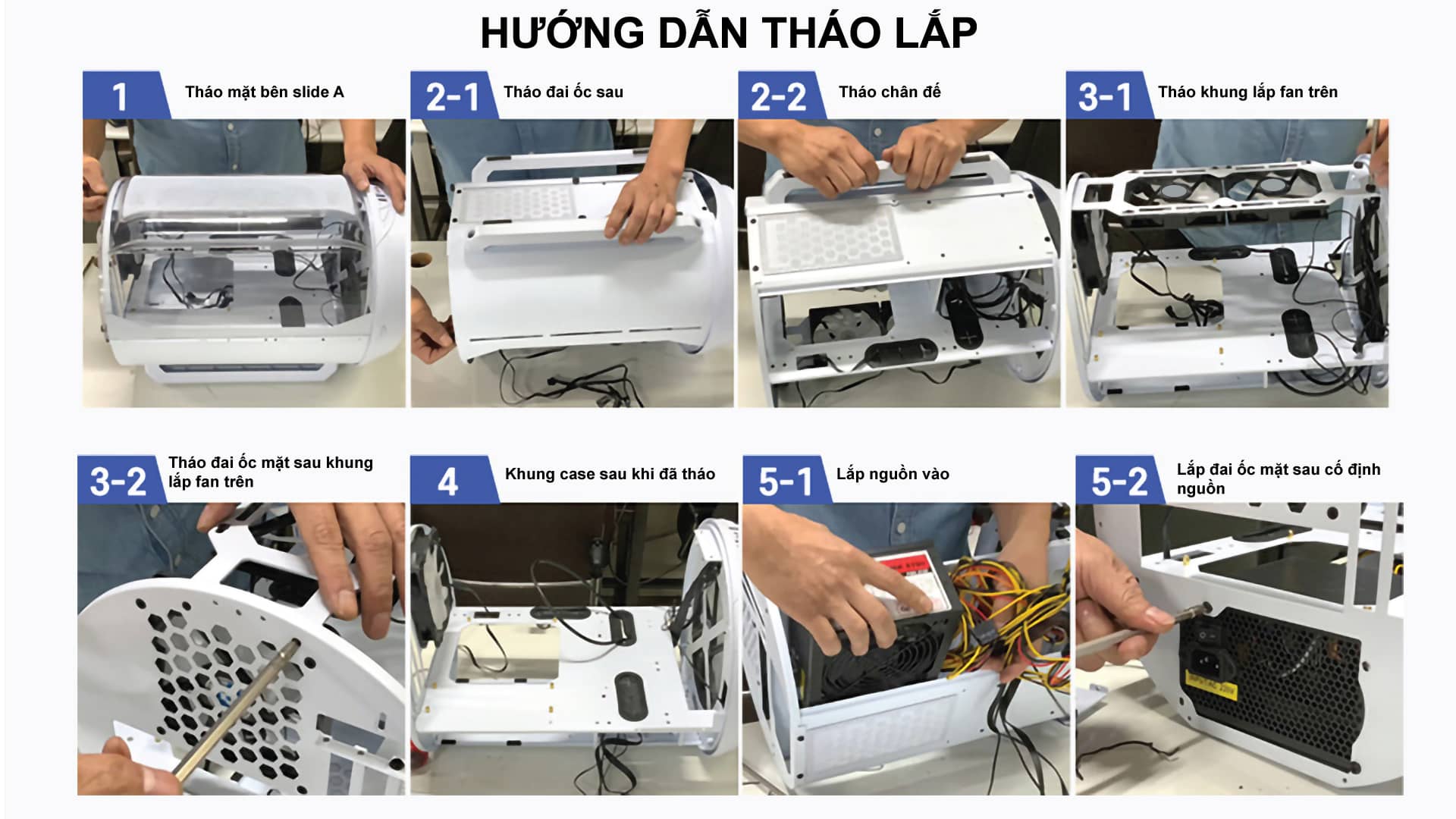 HƯỚNG DẪN THÁO LẮP

1 Tháo mặt bên slide A

2-1 Tháo đai ốc sau

2-2 Tháo chân đế

3-1 Tháo khung lắp fan trên

3-2 Tháo đai ốc mặt sau khung lắp fan trên

4 Khung case sau khi đã tháo

5-1 Lắp nguồn vào

5-2 Lắp đai ốc mặt sau cố định nguồn