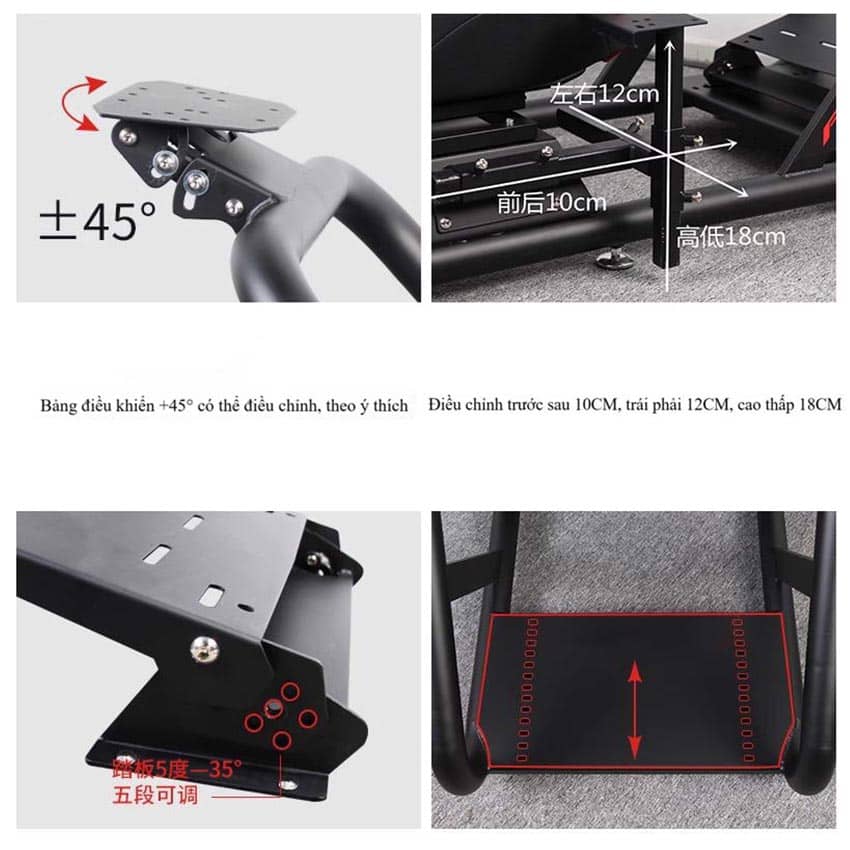 ±45°

左右12cm

前后10cm

高低18cm

Bảng điều khiển +45° có thể điều chỉnh, theo ý thích

Điều chỉnh trước sau 10CM, trái phải 12CM, cao thấp 18CM

踏板5度—35°
五段可调